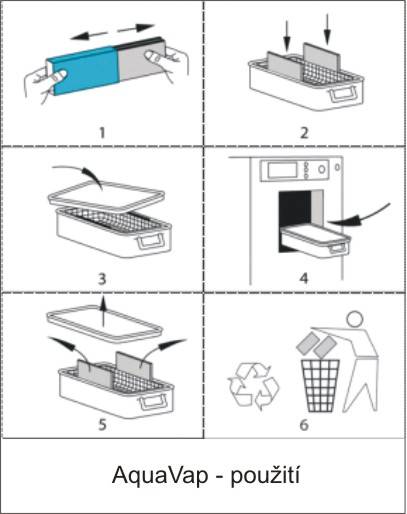 1

2

3

4

5

6

AquaVap - použití